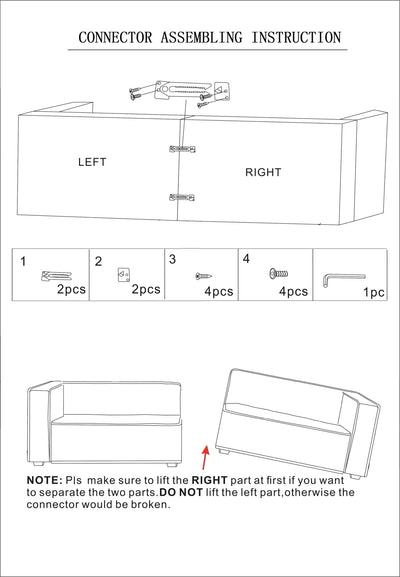 CONNECTOR ASSEMBLING INSTRUCTION

LEFT

RIGHT

| 1 2pcs | 2 2pcs | 3 4pcs | 4 4pcs | 1pc |
|---|---|---|---|---|

NOTE: Pls make sure to lift the RIGHT part at first if you want to separate the two parts.DO NOT lift the left part,otherwise the connector would be broken.